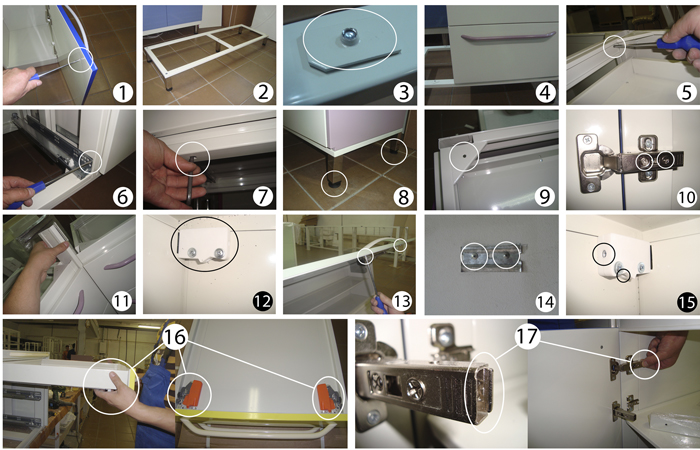 1
2
3
4
5
6
7
8
9
10
11
12
13
14
15
16
17