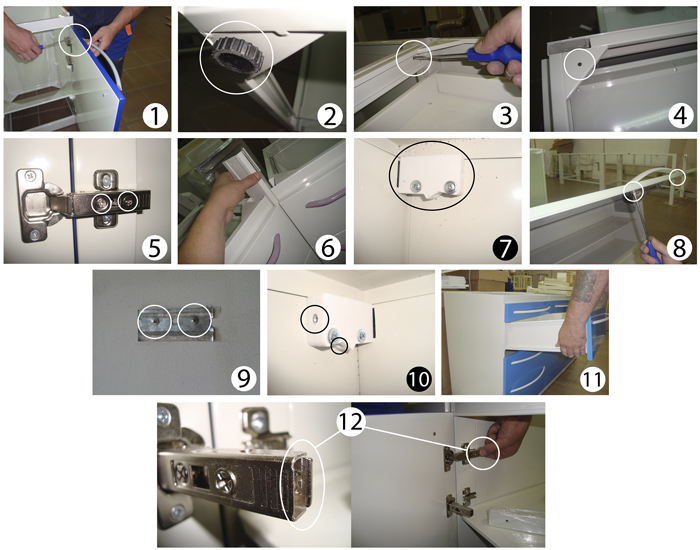 1
2
3
4
5
6
7
8
9
10
11
12